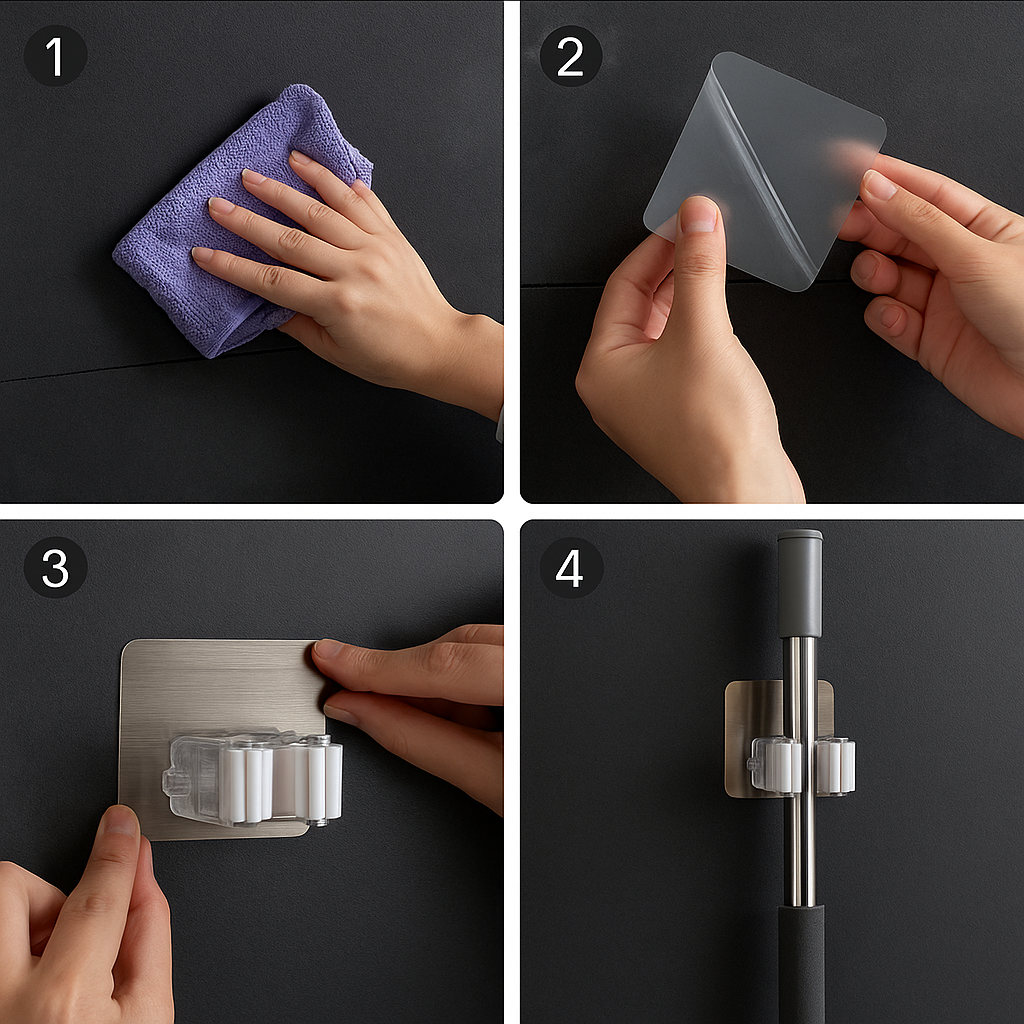 1

2

3

4